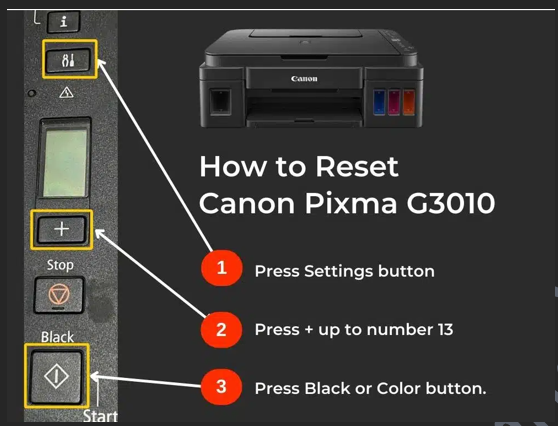 i

+

Stop

Black

Start

Canon

How to Reset Canon Pixma G3010

1 Press Settings button

2 Press + up to number 13

3 Press Black or Color button.